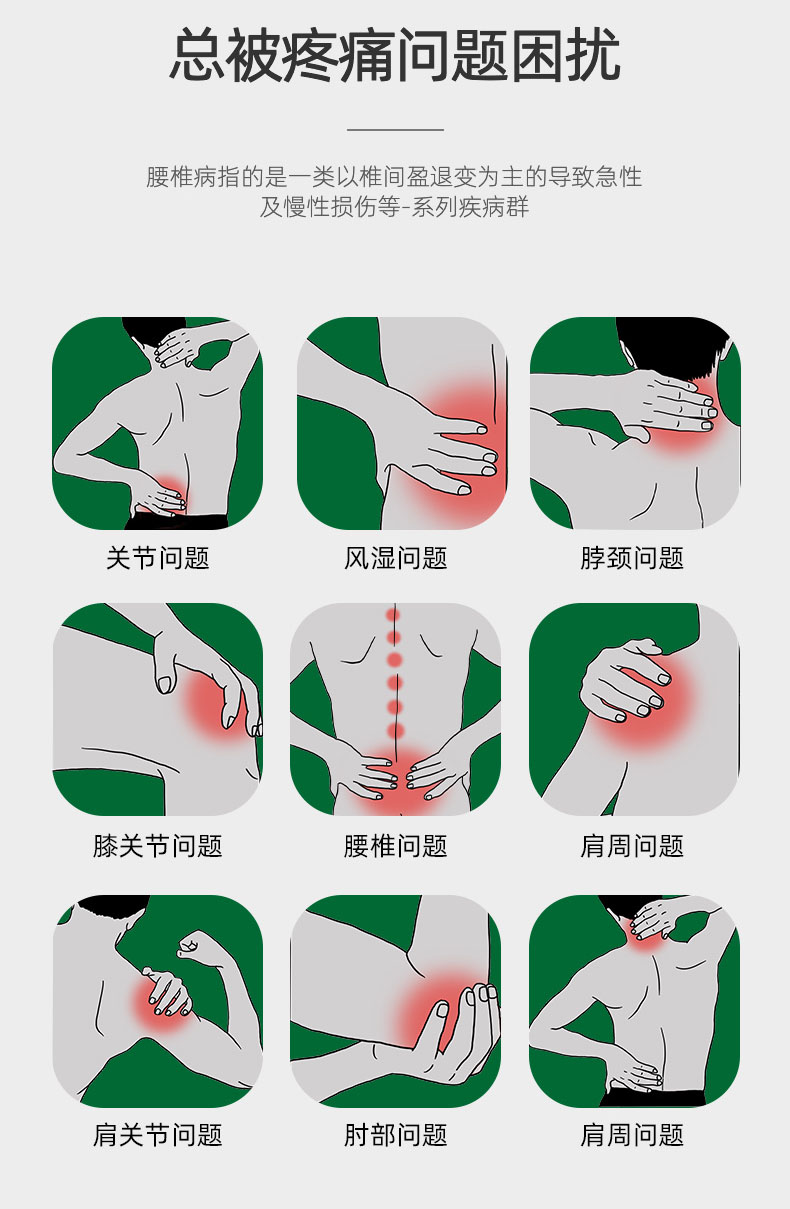 总被疼痛问题困扰

腰椎病指的是一类以椎间盈退变为主的导致急性及慢性损伤等-系列疾病群

关节问题

风湿问题

脖颈问题

膝关节问题

腰椎问题

肩周问题

肩关节问题

肘部问题

肩周问题